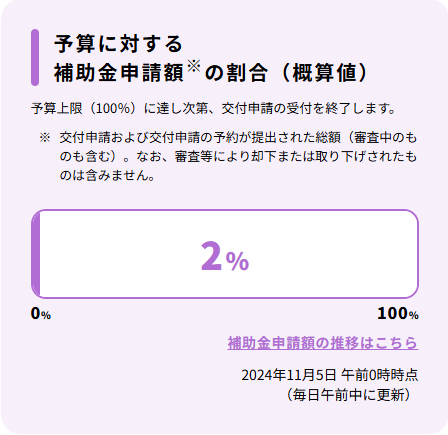 予算に対する
補助金申請額※の割合（概算値）

予算上限（100%）に達し次第、交付申請の受付を終了します。

※ 交付申請および交付申請の予約が提出された総額（審査中のものも含む）。なお、審査等により却下または取り下げされたものは含みません。

2%

0%

100%

補助金申請額の推移はこちら

2024年11月5日 午前0時時点
（毎日午前中に更新）