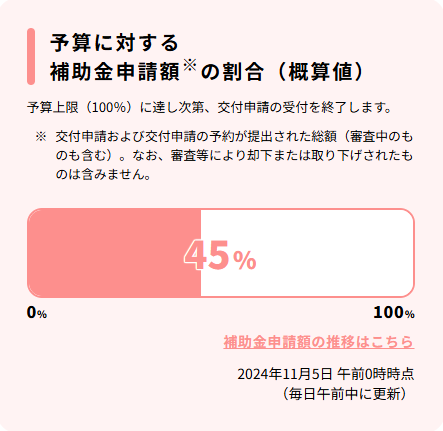 予算に対する
補助金申請額※の割合（概算値）

予算上限（100%）に達し次第、交付申請の受付を終了します。

※ 交付申請および交付申請の予約が提出された総額（審査中のものも含む）。なお、審査等により却下または取り下げされたものは含みません。

45%

0%

100%

補助金申請額の推移はこちら

2024年11月5日 午前0時時点
（毎日午前中に更新）